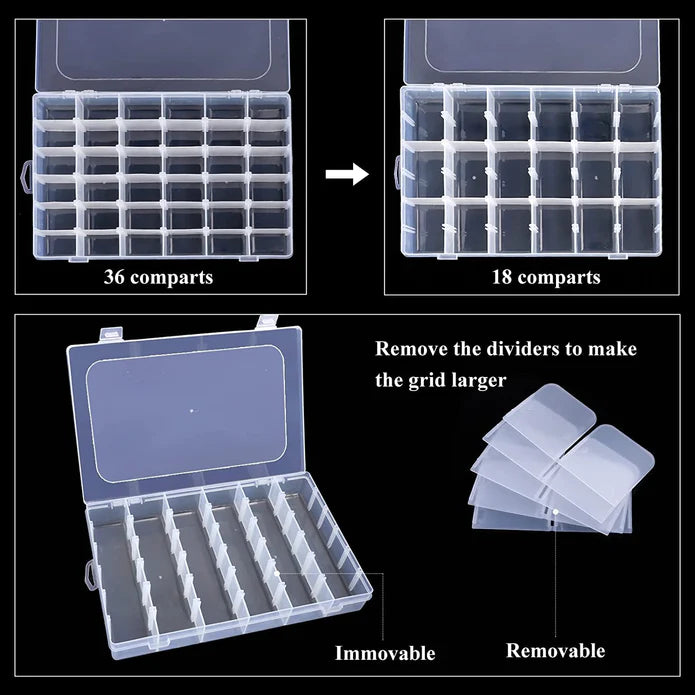 36 comparts

18 comparts

Remove the dividers to make the grid larger

Immovable

Removable