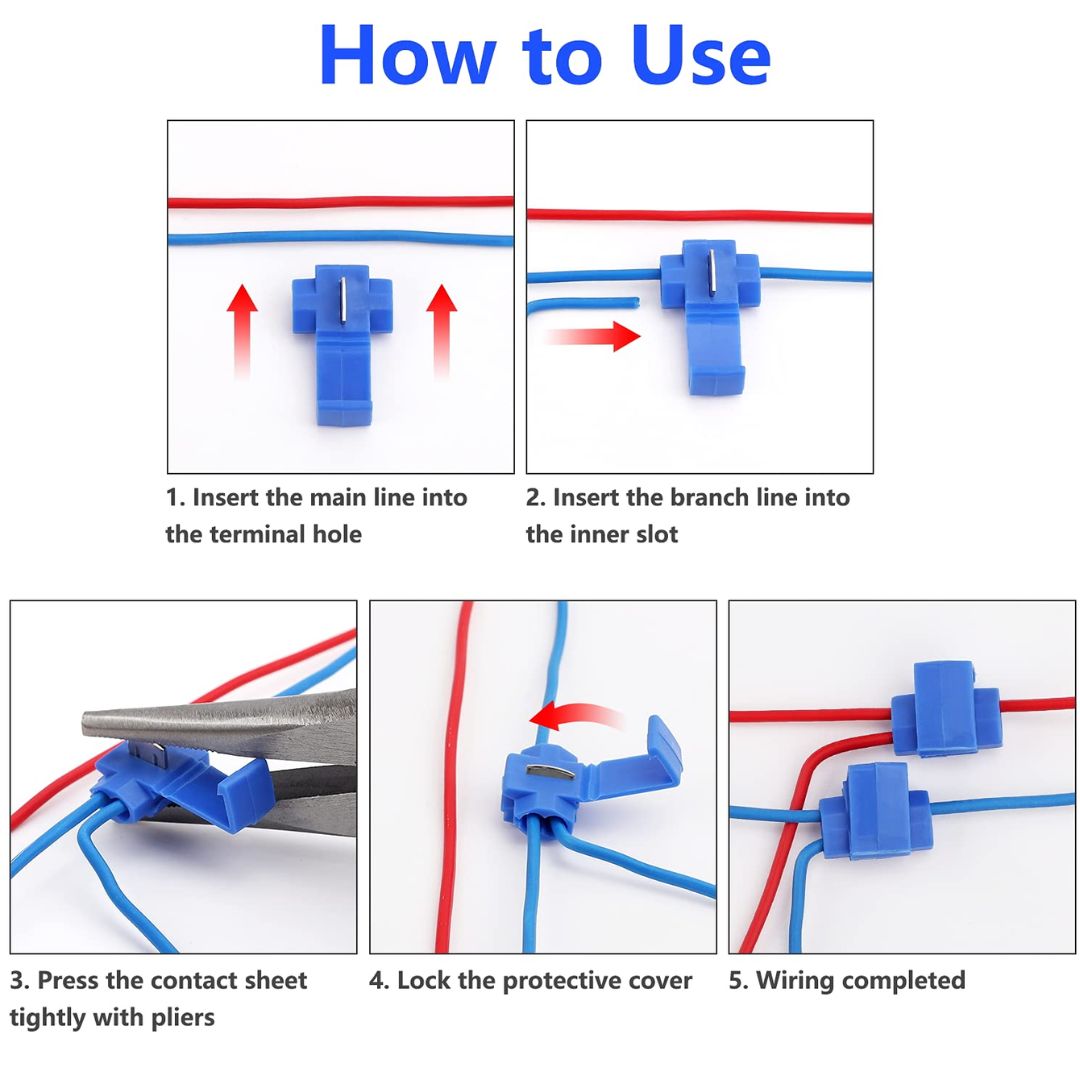 How to Use

1. Insert the main line into the terminal hole

2. Insert the branch line into the inner slot

3. Press the contact sheet tightly with pliers

4. Lock the protective cover

5. Wiring completed