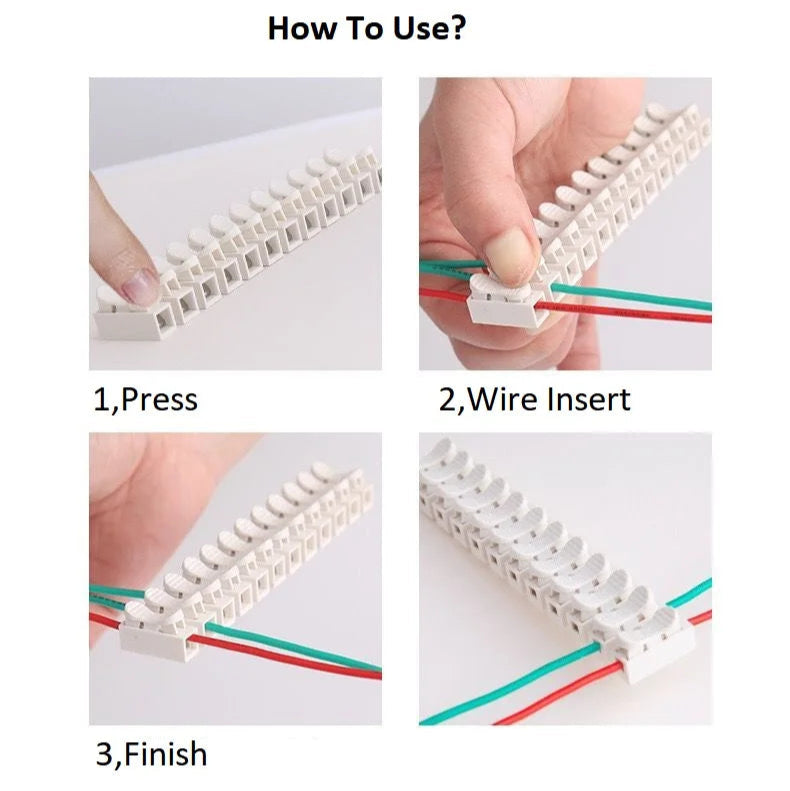 How To Use?

1,Press

2,Wire Insert

3,Finish