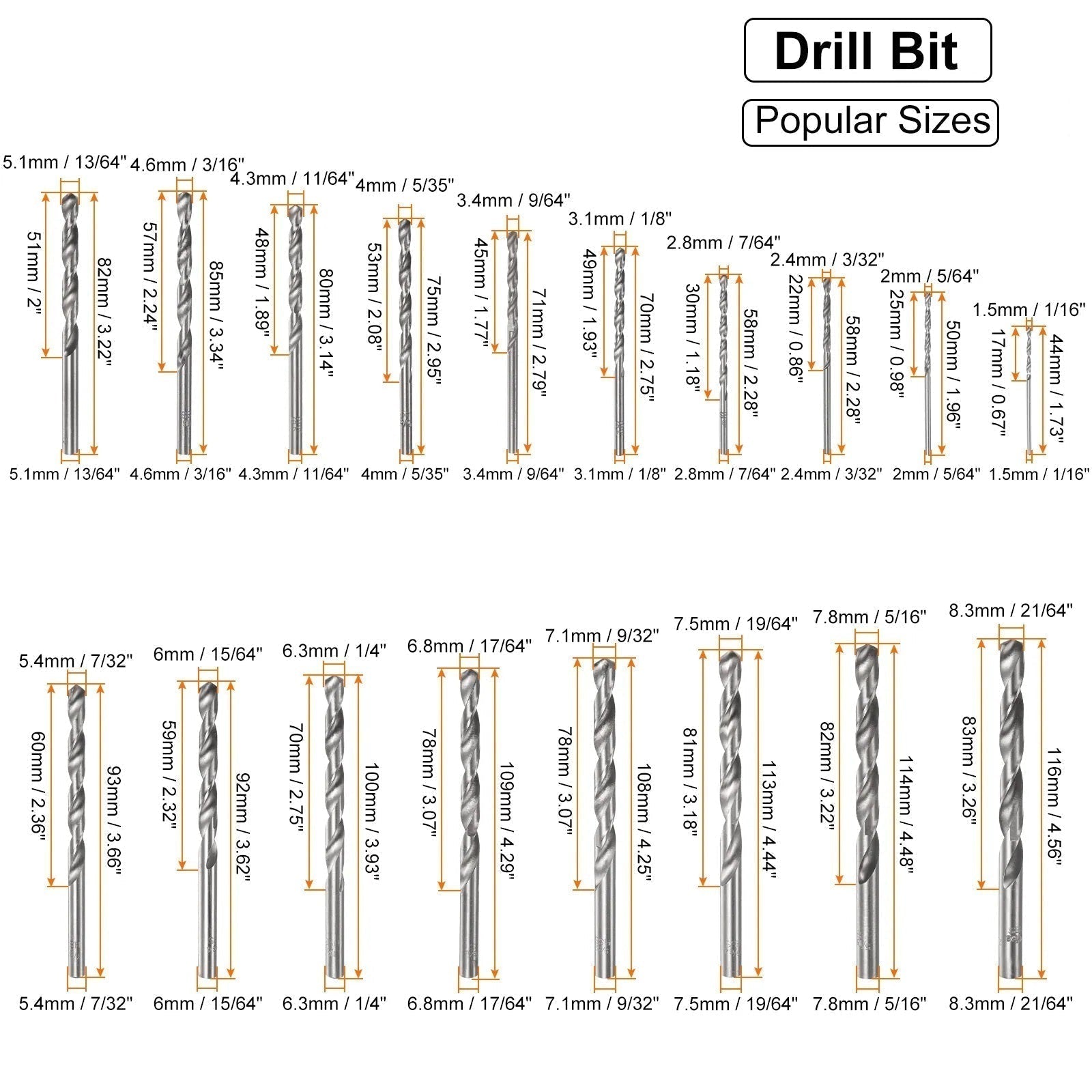 Drill Bit

Popular Sizes

5.1mm / 13/64"
51mm / 2"
82mm / 3.22"
5.1mm / 13/64"

4.6mm / 3/16"
57mm / 2.24"
85mm / 3.34"
4.6mm / 3/16"

4.3mm / 11/64"
48mm / 1.89"
80mm / 3.14"
4.3mm / 11/64"

4mm / 5/35"
53mm / 2.08"
75mm / 2.95"
4mm / 5/35"

3.4mm / 9/64"
45mm / 1.77"
71mm / 2.79"
3.4mm / 9/64"

3.1mm / 1/8"
49mm / 1.93"
70mm / 2.75"
3.1mm / 1/8"

2.8mm / 7/64"
30mm / 1.18"
58mm / 2.28"
2.8mm / 7/64"

2.4mm / 3/32"
22mm / 0.86"
58mm / 2.28"
2.4mm / 3/32"

2mm / 5/64"
25mm / 0.98"
50mm / 1.96"
2mm / 5/64"

1.5mm / 1/16"
17mm / 0.67"
44mm / 1.73"
1.5mm / 1/16"

5.4mm / 7/32"
60mm / 2.36"
93mm / 3.66"
5.4mm / 7/32"

6mm / 15/64"
59mm / 2.32"
92mm / 3.62"
6mm / 15/64"

6.3mm / 1/4"
70mm / 2.75"
100mm / 3.93"
6.3mm / 1/4"

6.8mm / 17/64"
78mm / 3.07"
109mm / 4.29"
6.8mm / 17/64"

7.1mm / 9/32"
78mm / 3.07"
108mm / 4.25"
7.1mm / 9/32"

7.5mm / 19/64"
81mm / 3.18"
113mm / 4.44"
7.5mm / 19/64"

7.8mm / 5/16"
82mm / 3.22"
114mm / 4.48"
7.8mm / 5/16"

8.3mm / 21/64"
83mm / 3.26"
116mm / 4.56"
8.3mm / 21/64"