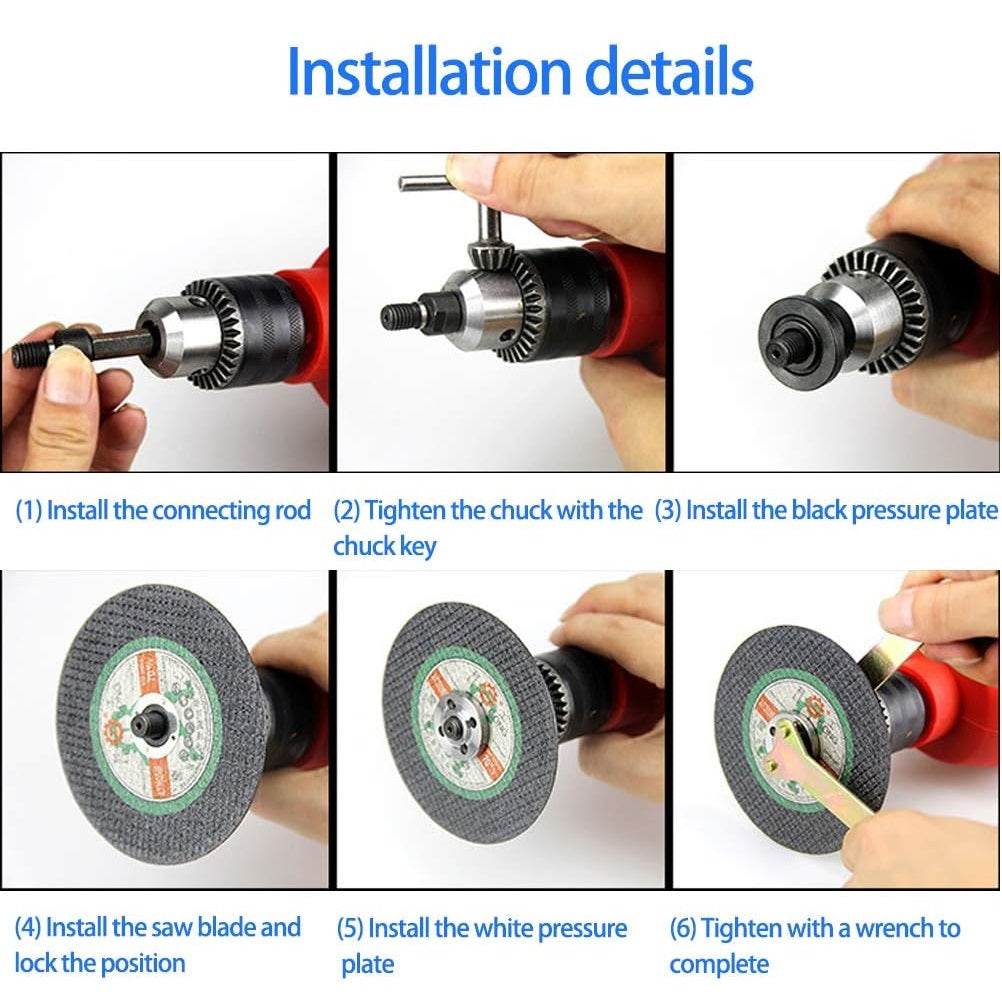 Installation details

(1) Install the connecting rod

(2) Tighten the chuck with the chuck key

(3) Install the black pressure plate

(4) Install the saw blade and lock the position

(5) Install the white pressure plate

(6) Tighten with a wrench to complete