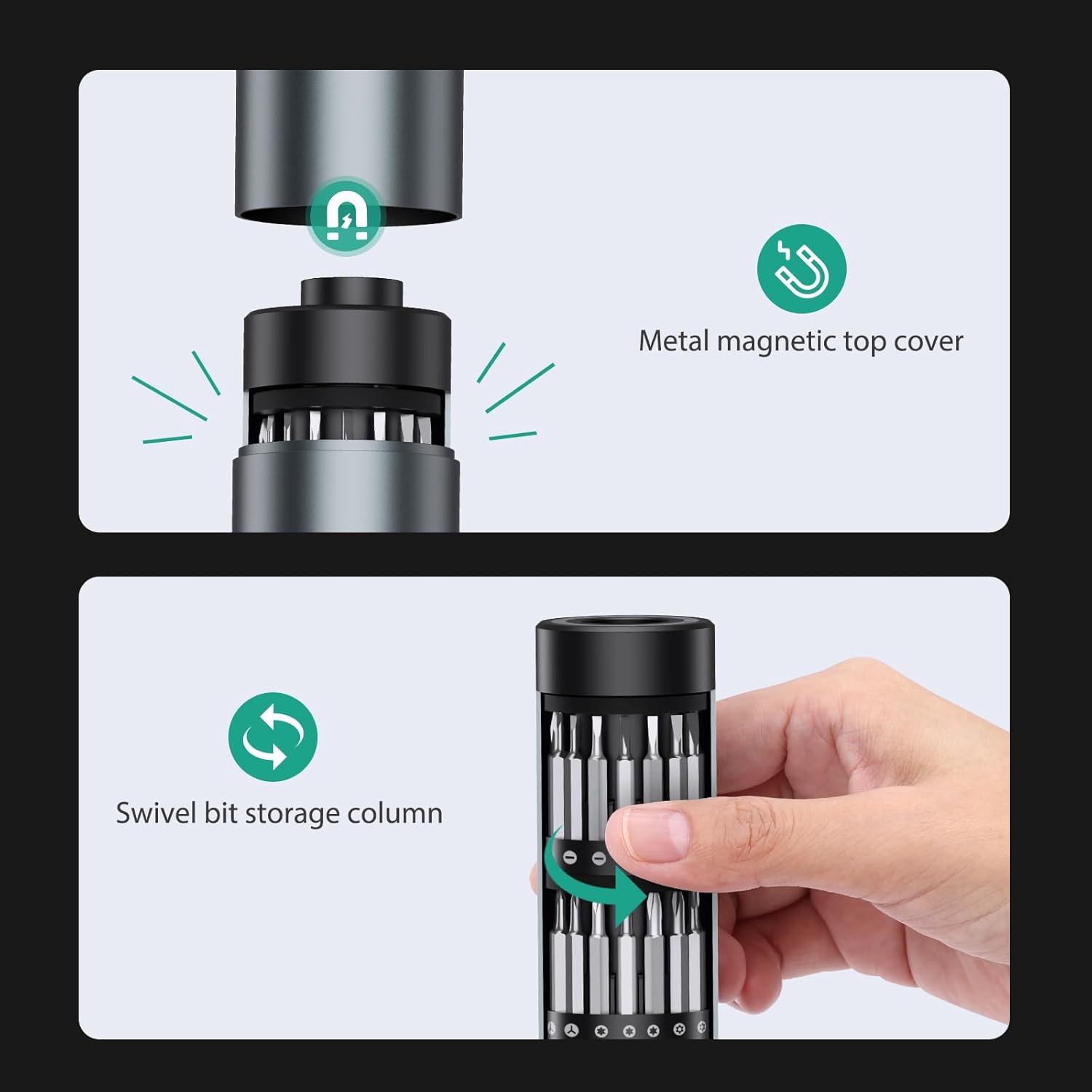 Metal magnetic top cover

Swivel bit storage column