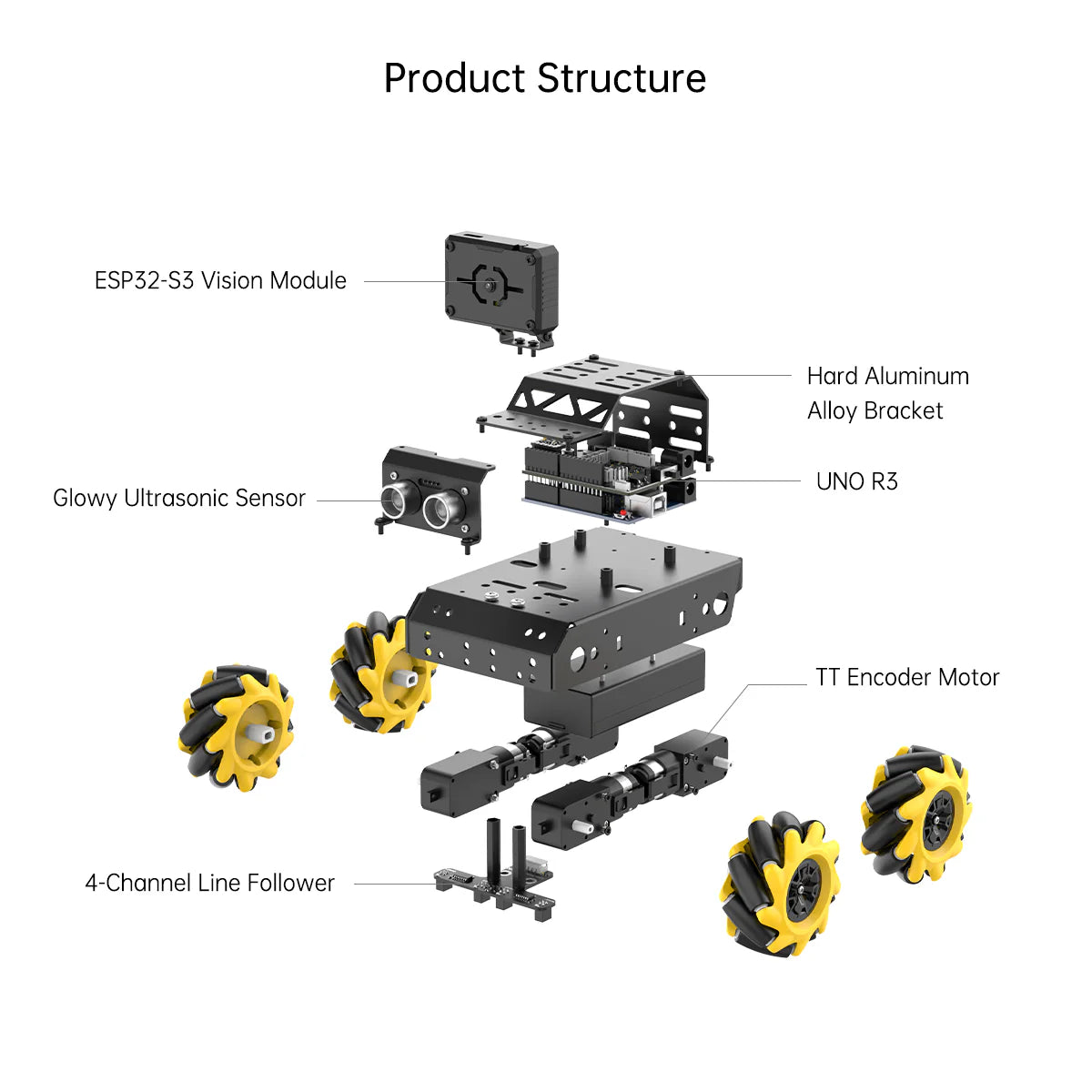 Product Structure

ESP32-S3 Vision Module

Hard Aluminum Alloy Bracket

Glowy Ultrasonic Sensor

UNO R3

TT Encoder Motor

4-Channel Line Follower