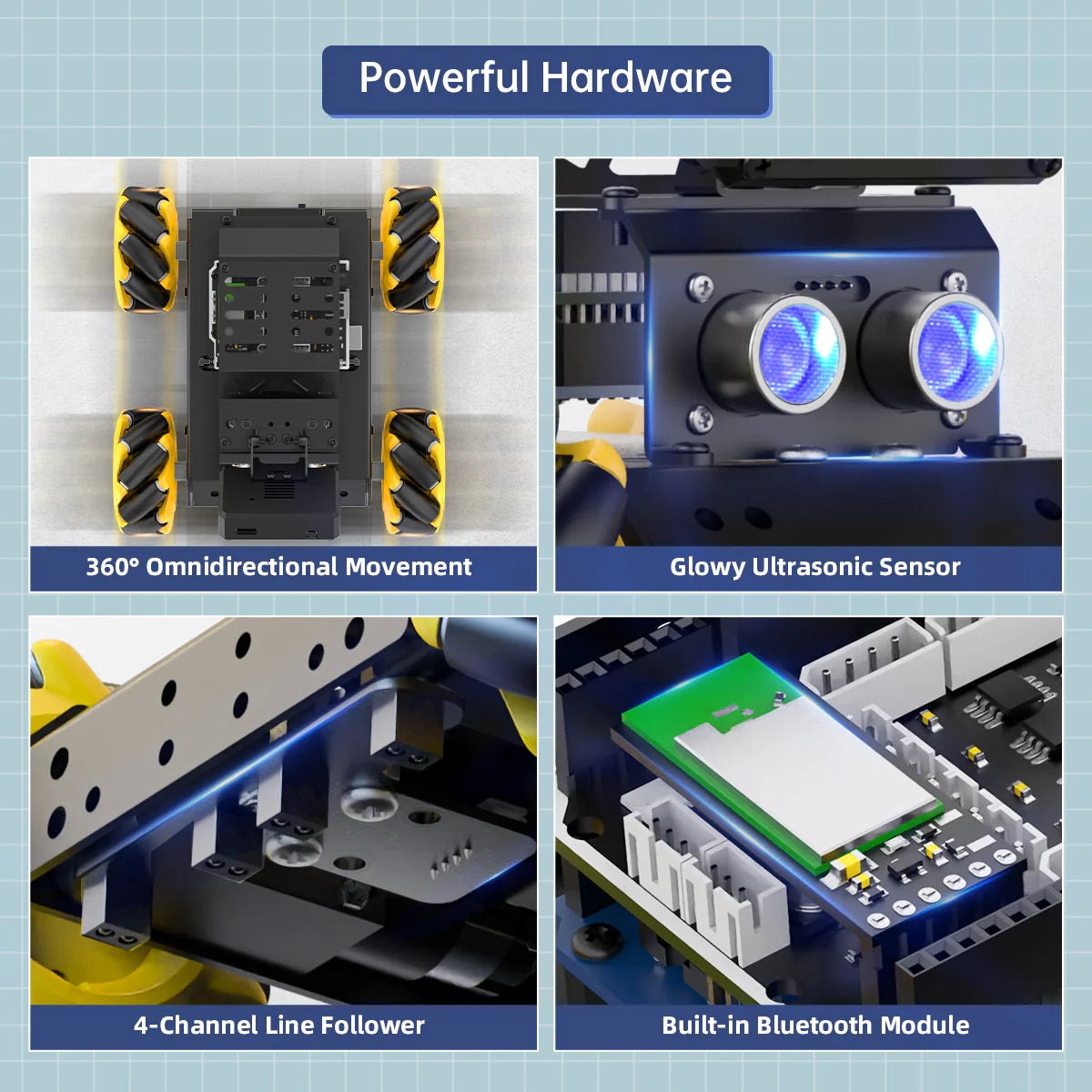 Powerful Hardware

360° Omnidirectional Movement

Glowy Ultrasonic Sensor

4-Channel Line Follower

Built-in Bluetooth Module