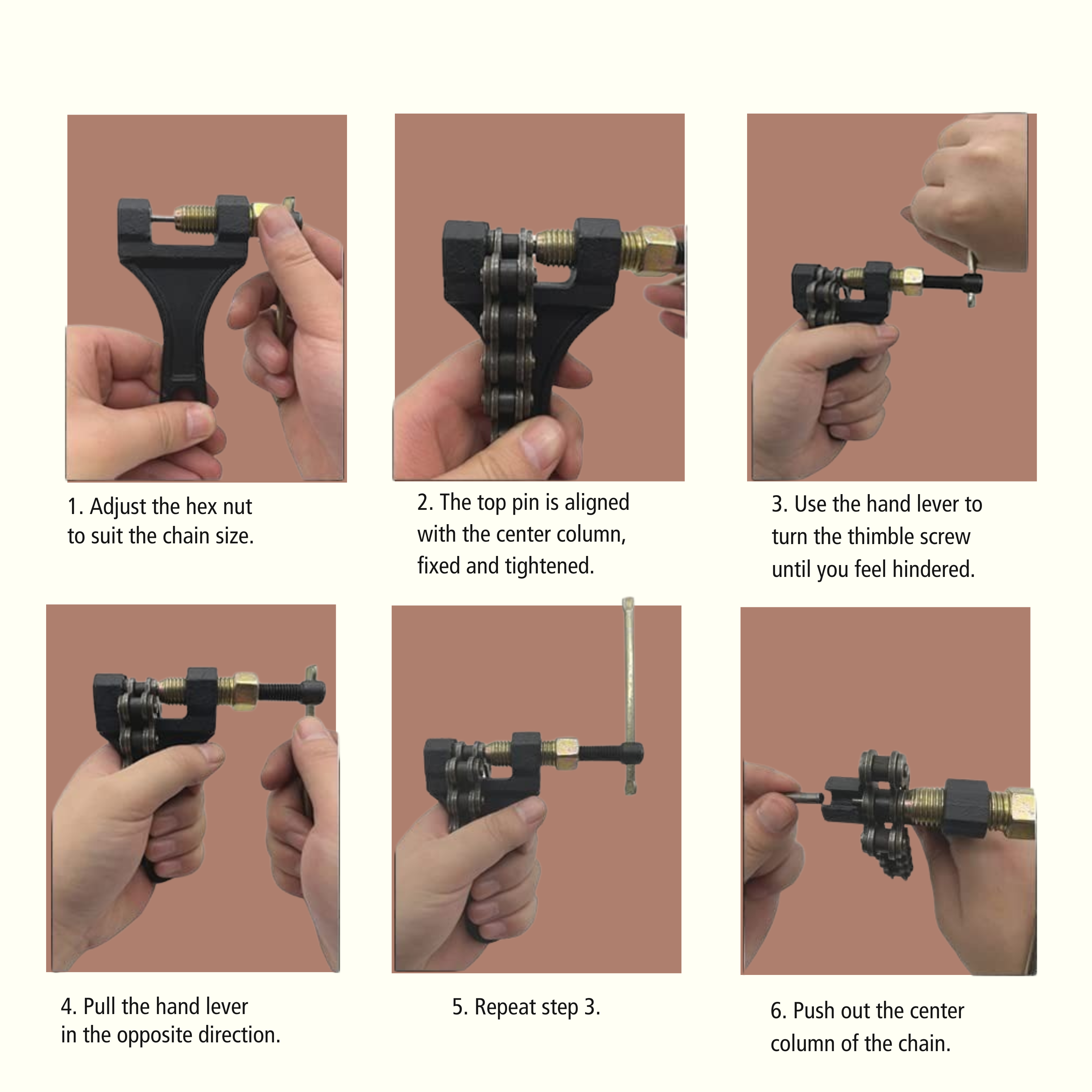 1. Adjust the hex nut to suit the chain size.

2. The top pin is aligned with the center column, fixed and tightened.

3. Use the hand lever to turn the thimble screw until you feel hindered.

4. Pull the hand lever in the opposite direction.

5. Repeat step 3.

6. Push out the center column of the chain.