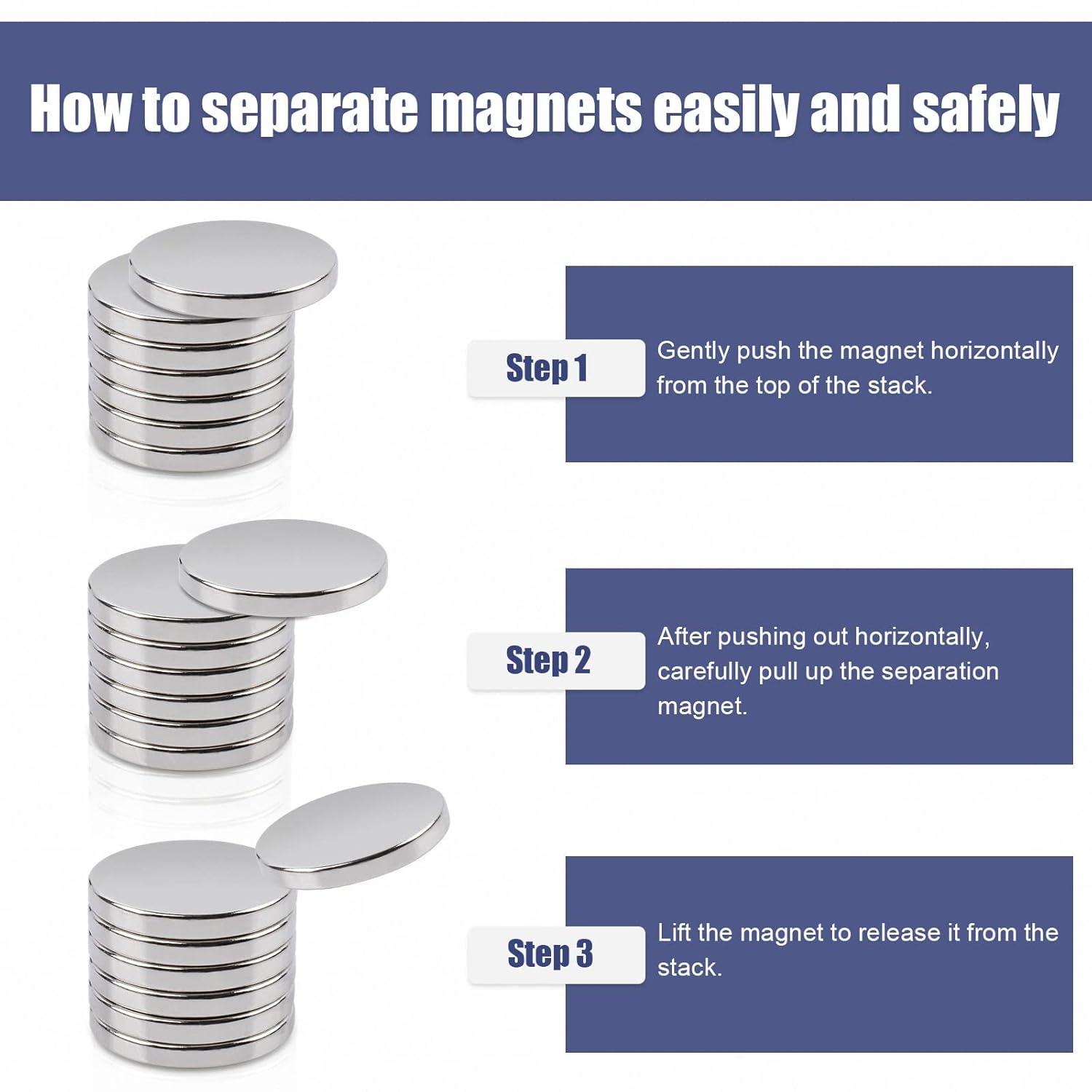 How to separate magnets easily and safely

Step 1

Gently push the magnet horizontally from the top of the stack.

Step 2

After pushing out horizontally, carefully pull up the separation magnet.

Step 3

Lift the magnet to release it from the stack.