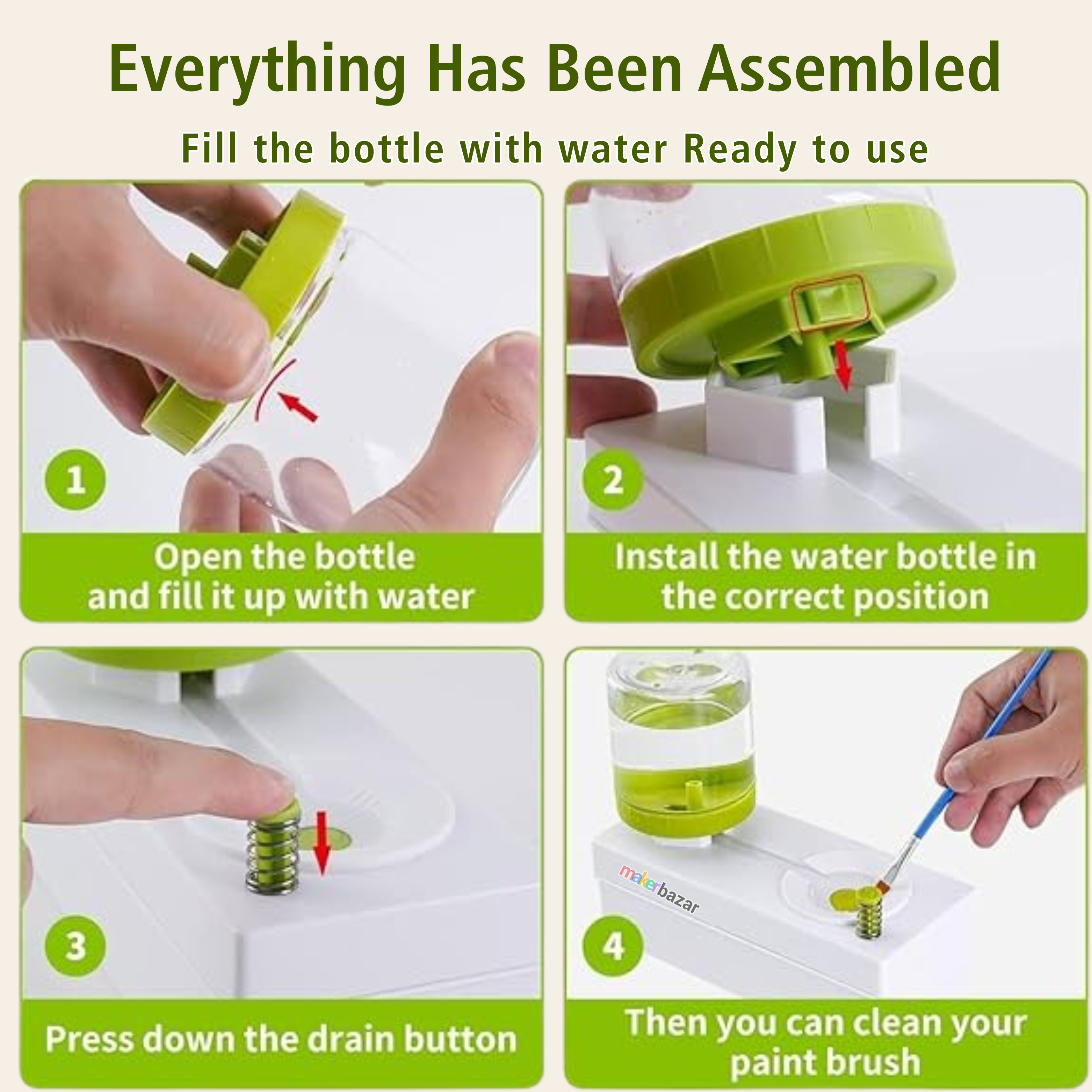 Everything Has Been Assembled

Fill the bottle with water Ready to use

1

Open the bottle and fill it up with water

2

Install the water bottle in the correct position

3

Press down the drain button

4

makerbazar

Then you can clean your paint brush