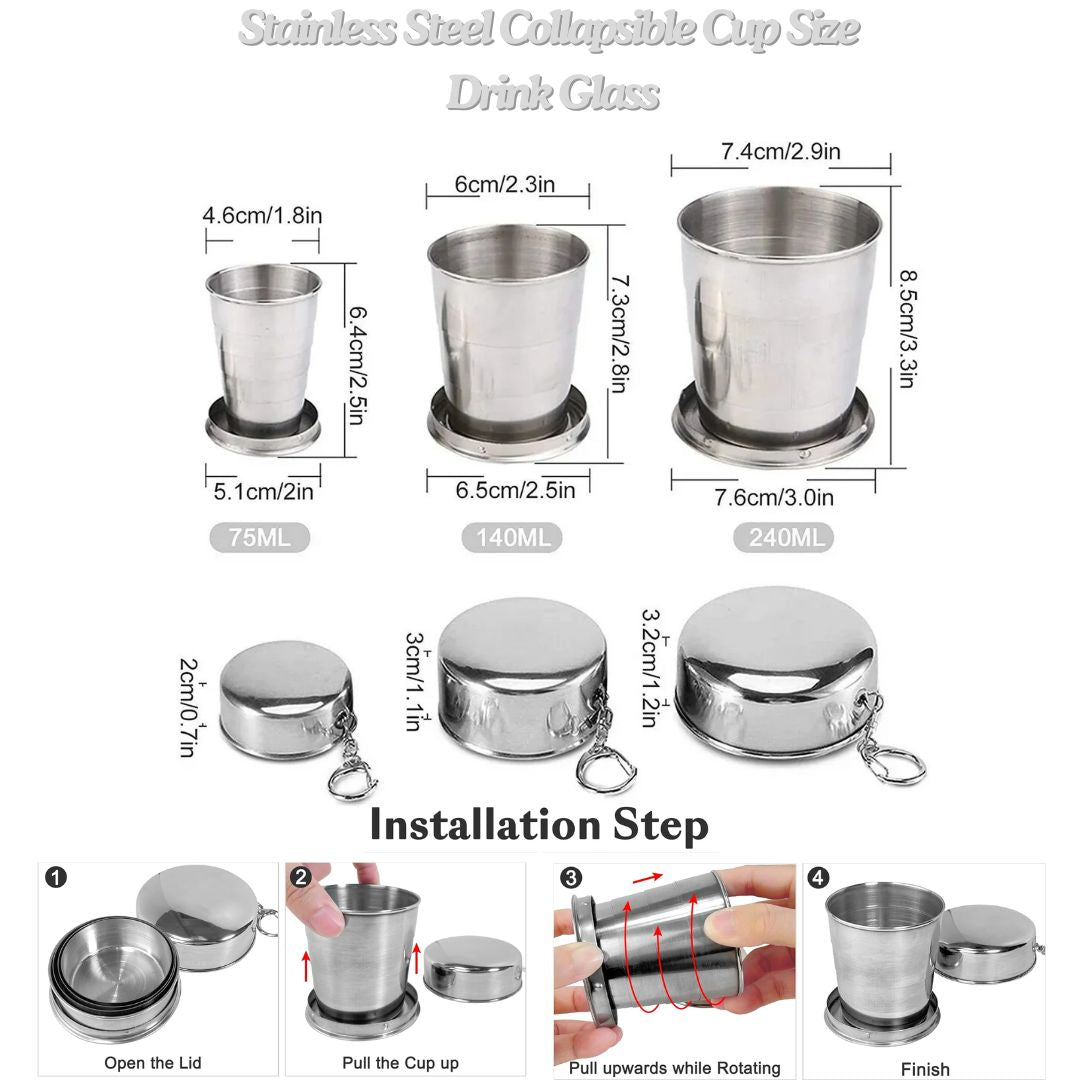 Stainless Steel Collapsible Cup Size Drink Glass

4.6cm/1.8in
6.4cm/2.5in
5.1cm/2in
75ML

6cm/2.3in
7.3cm/2.8in
6.5cm/2.5in
140ML

7.4cm/2.9in
8.5cm/3.3in
7.6cm/3.0in
240ML

2cm/0.7in
3cm/1.1in
3.2cm/1.2in

Installation Step

1 Open the Lid
2 Pull the Cup up
3 Pull upwards while Rotating
4 Finish