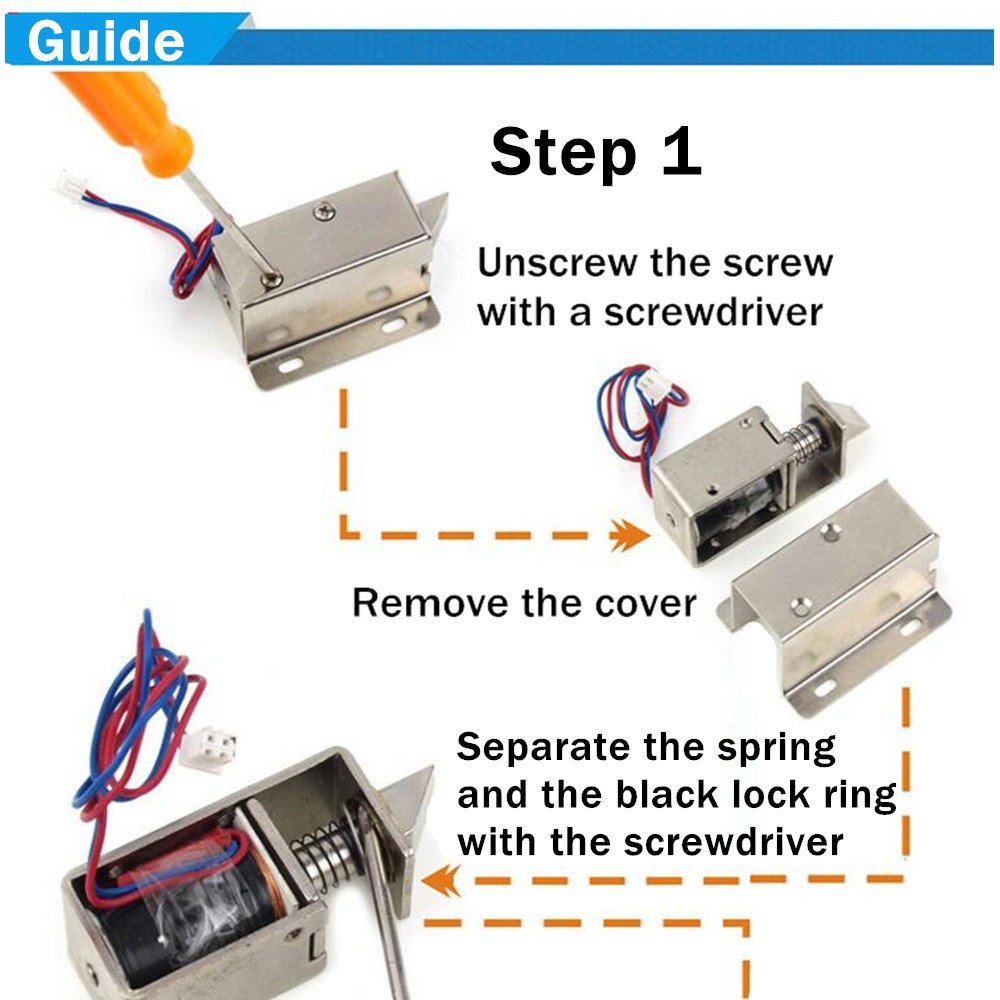 Guide

Step 1

Unscrew the screw with a screwdriver

Remove the cover

Separate the spring and the black lock ring with the screwdriver