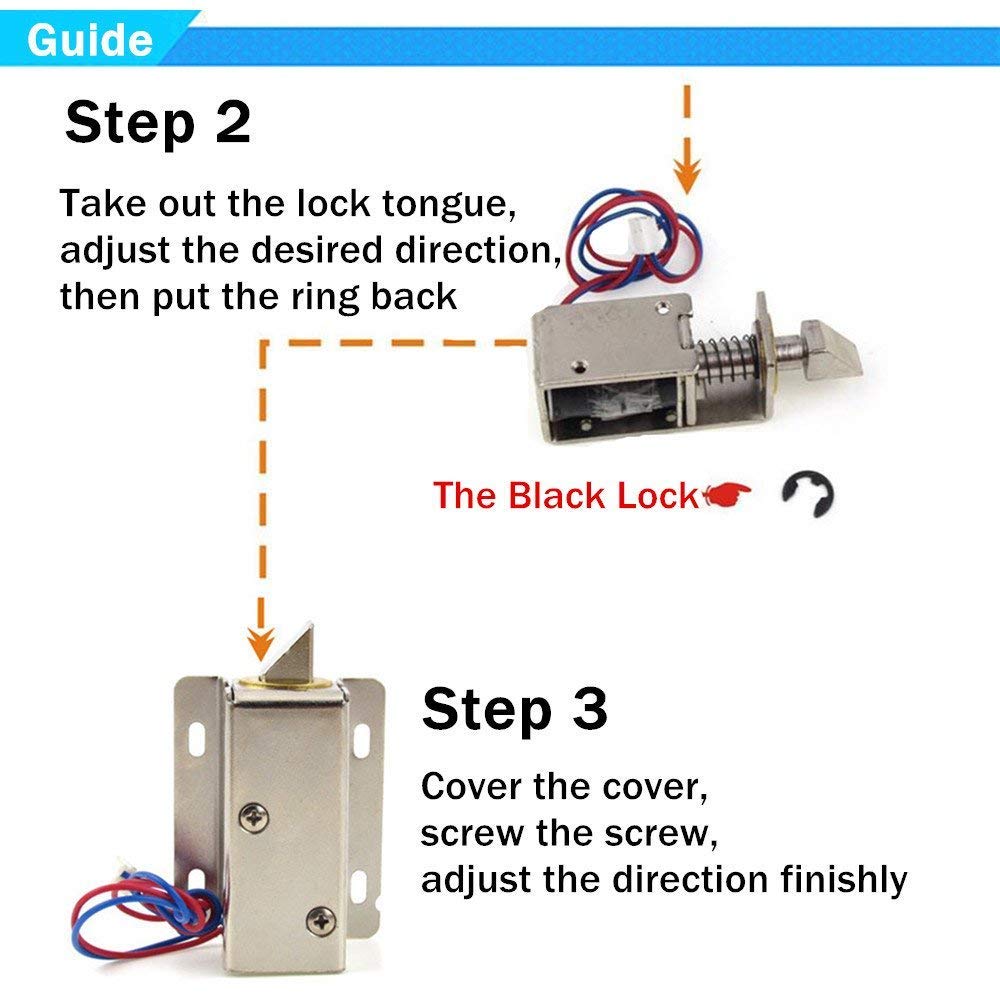 Guide

Step 2

Take out the lock tongue, adjust the desired direction, then put the ring back

The Black Lock

Step 3

Cover the cover, screw the screw, adjust the direction finishly