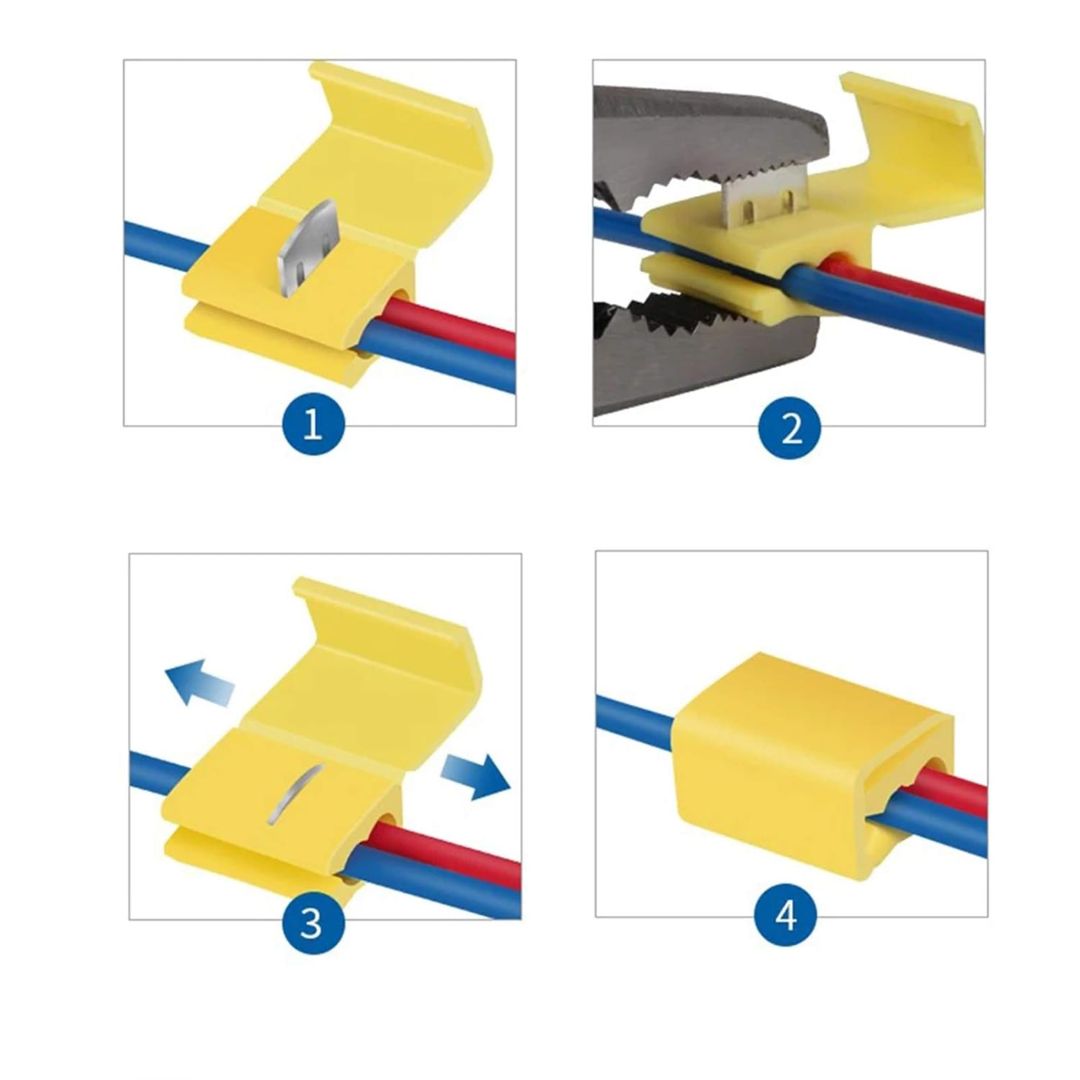 1

2

3

4