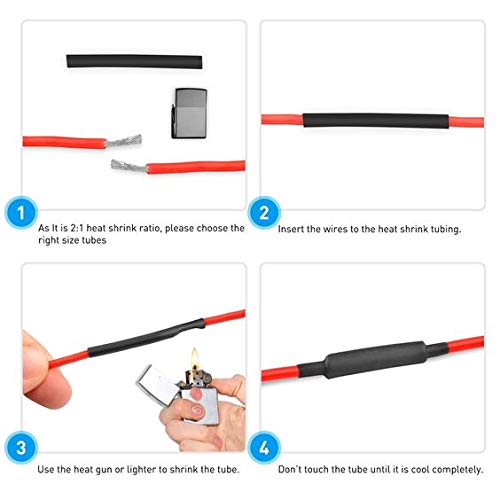 1

As It is 2:1 heat shrink ratio, please choose the right size tubes

2

Insert the wires to the heat shrink tubing.

3

Use the heat gun or lighter to shrink the tube.

4

Don't touch the tube until it is cool completely.