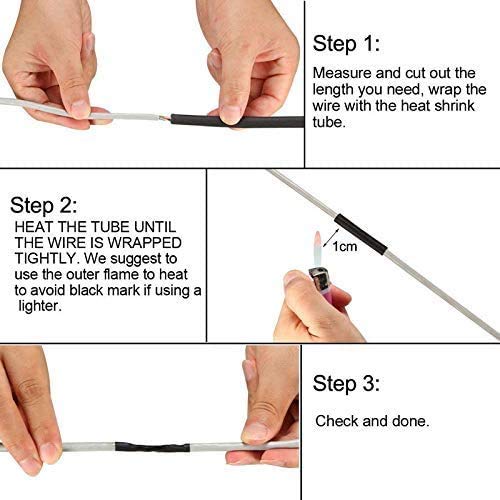 Step 1:

Measure and cut out the length you need, wrap the wire with the heat shrink tube.

Step 2:

HEAT THE TUBE UNTIL THE WIRE IS WRAPPED TIGHTLY. We suggest to use the outer flame to heat to avoid black mark if using a lighter.

1cm

Step 3:

Check and done.