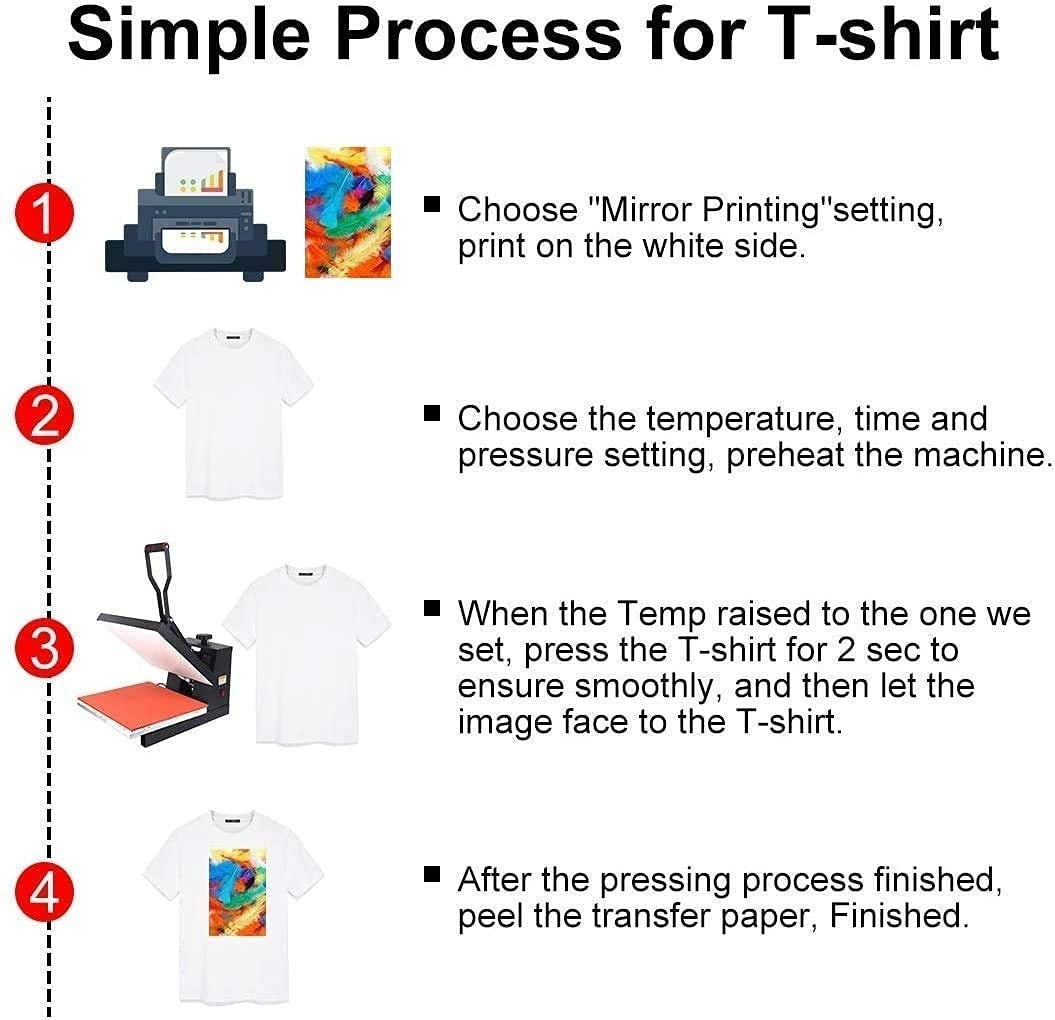 Simple Process for T-shirt

1

■ Choose "Mirror Printing"setting, print on the white side.

2

■ Choose the temperature, time and pressure setting, preheat the machine.

3

■ When the Temp raised to the one we set, press the T-shirt for 2 sec to ensure smoothly, and then let the image face to the T-shirt.

4

■ After the pressing process finished, peel the transfer paper, Finished.