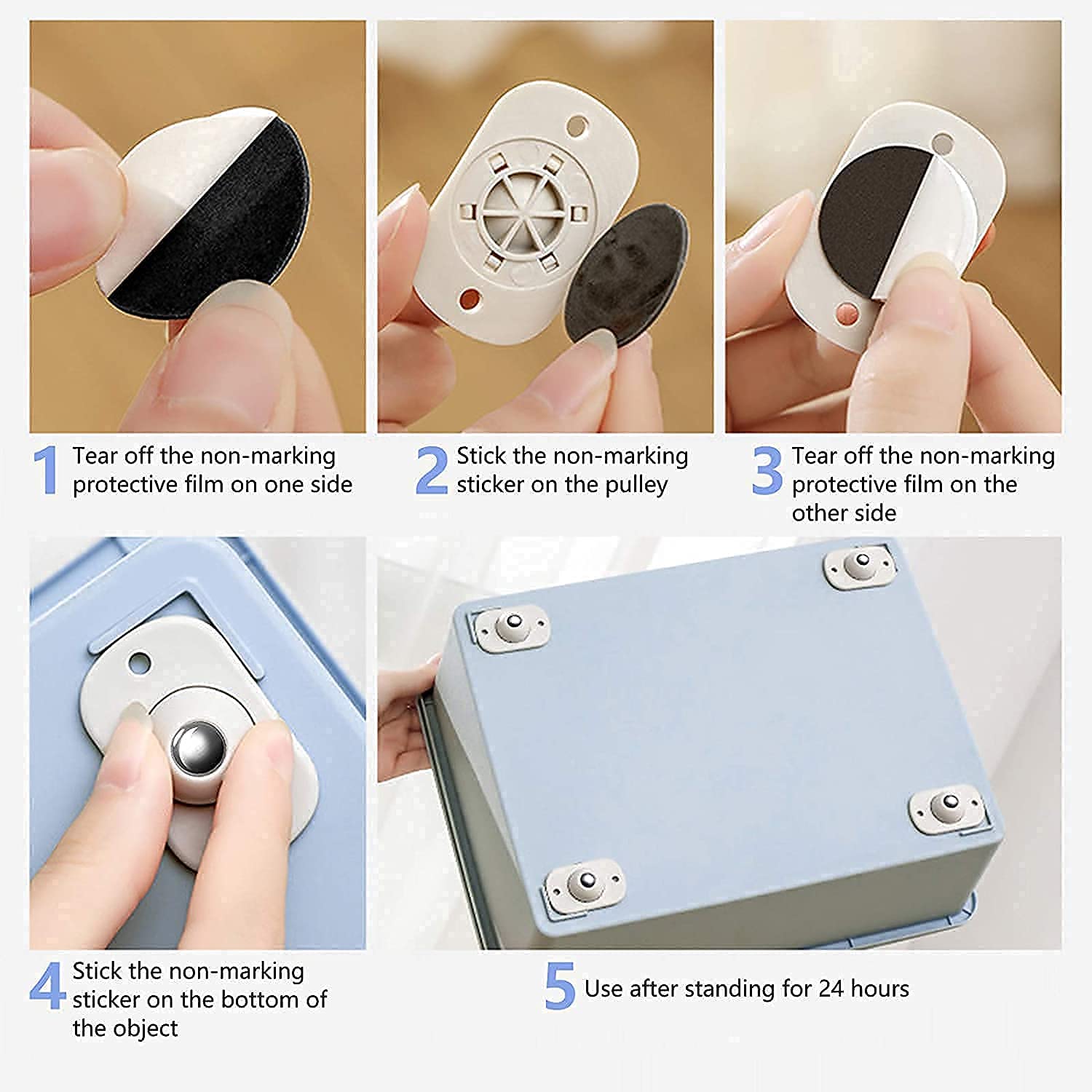 1 Tear off the non-marking protective film on one side

2 Stick the non-marking sticker on the pulley

3 Tear off the non-marking protective film on the other side

4 Stick the non-marking sticker on the bottom of the object

5 Use after standing for 24 hours