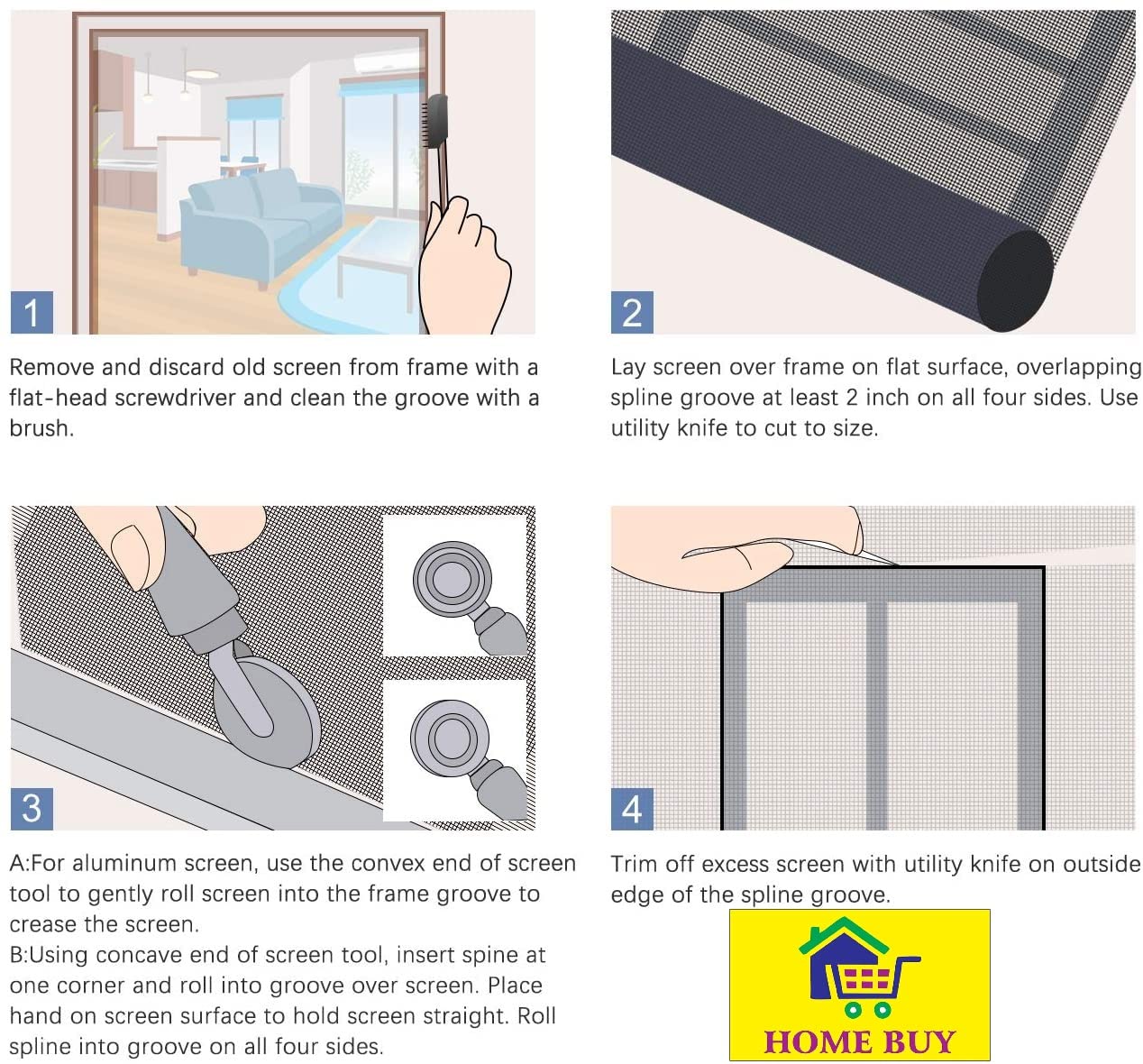 1

Remove and discard old screen from frame with a flat-head screwdriver and clean the groove with a brush.

2

Lay screen over frame on flat surface, overlapping spline groove at least 2 inch on all four sides. Use utility knife to cut to size.

3

A:For aluminum screen, use the convex end of screen tool to gently roll screen into the frame groove to crease the screen.
B:Using concave end of screen tool, insert spine at one corner and roll into groove over screen. Place hand on screen surface to hold screen straight. Roll spline into groove on all four sides.

4

Trim off excess screen with utility knife on outside edge of the spline groove.

HOME BUY