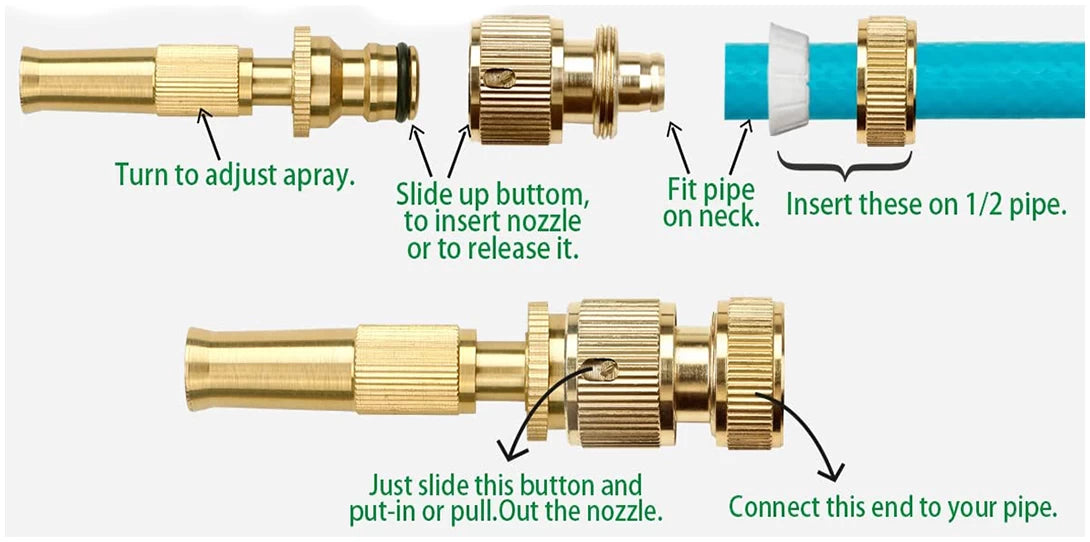 Turn to adjust apray.

Slide up buttom, to insert nozzle or to release it.

Fit pipe on neck.

Insert these on 1/2 pipe.

Just slide this button and put-in or pull.Out the nozzle.

Connect this end to your pipe.