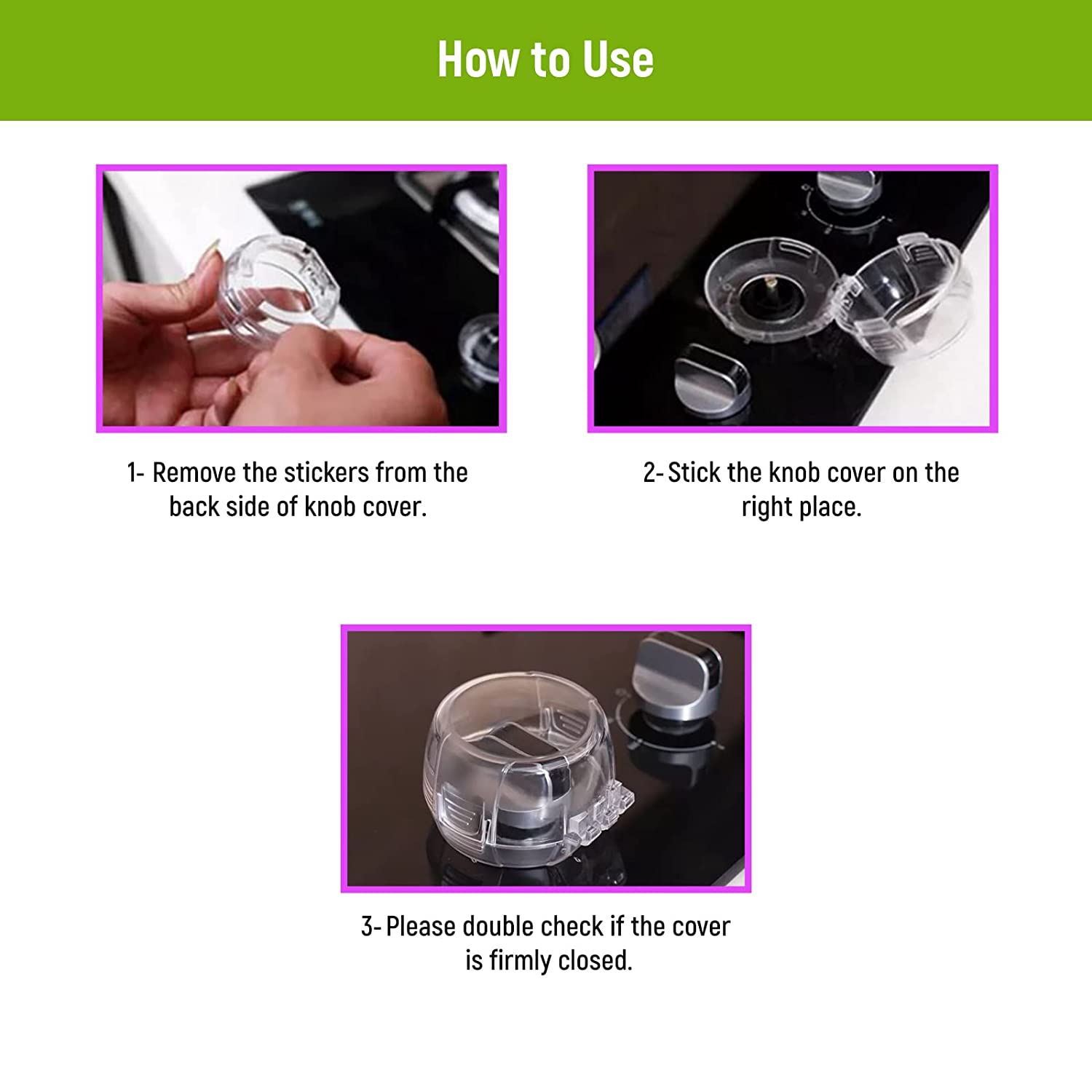 How to Use

1- Remove the stickers from the back side of knob cover.

2- Stick the knob cover on the right place.

3- Please double check if the cover is firmly closed.