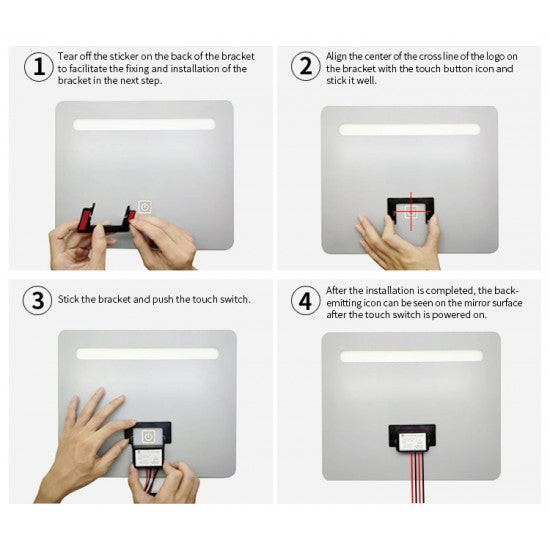 1 Tear off the sticker on the back of the bracket to facilitate the fixing and installation of the bracket in the next step.

2 Align the center of the cross line of the logo on the bracket with the touch button icon and stick it well.

3 Stick the bracket and push the touch switch.

4 After the installation is completed, the back-emitting icon can be seen on the mirror surface after the touch switch is powered on.