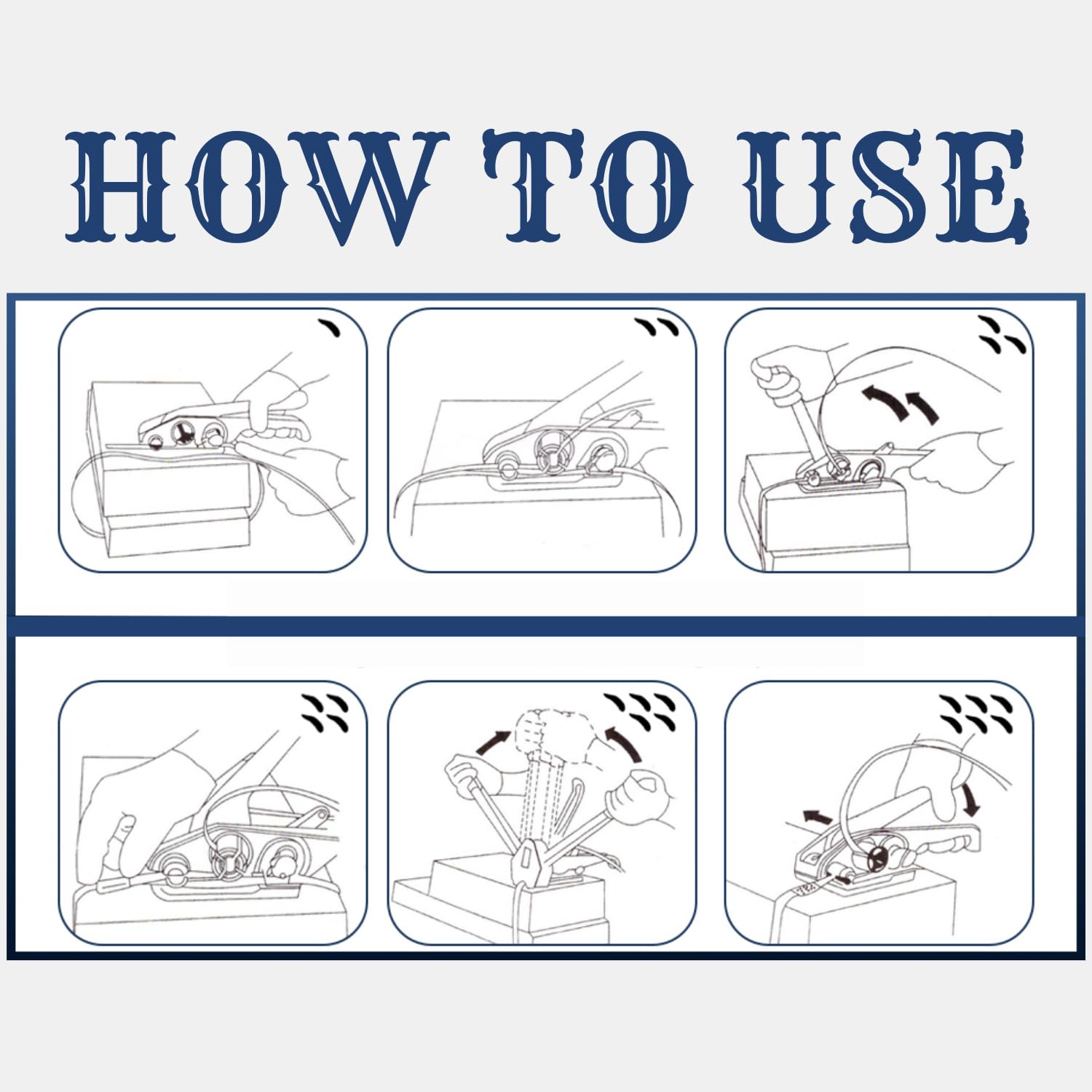 HOW TO USE