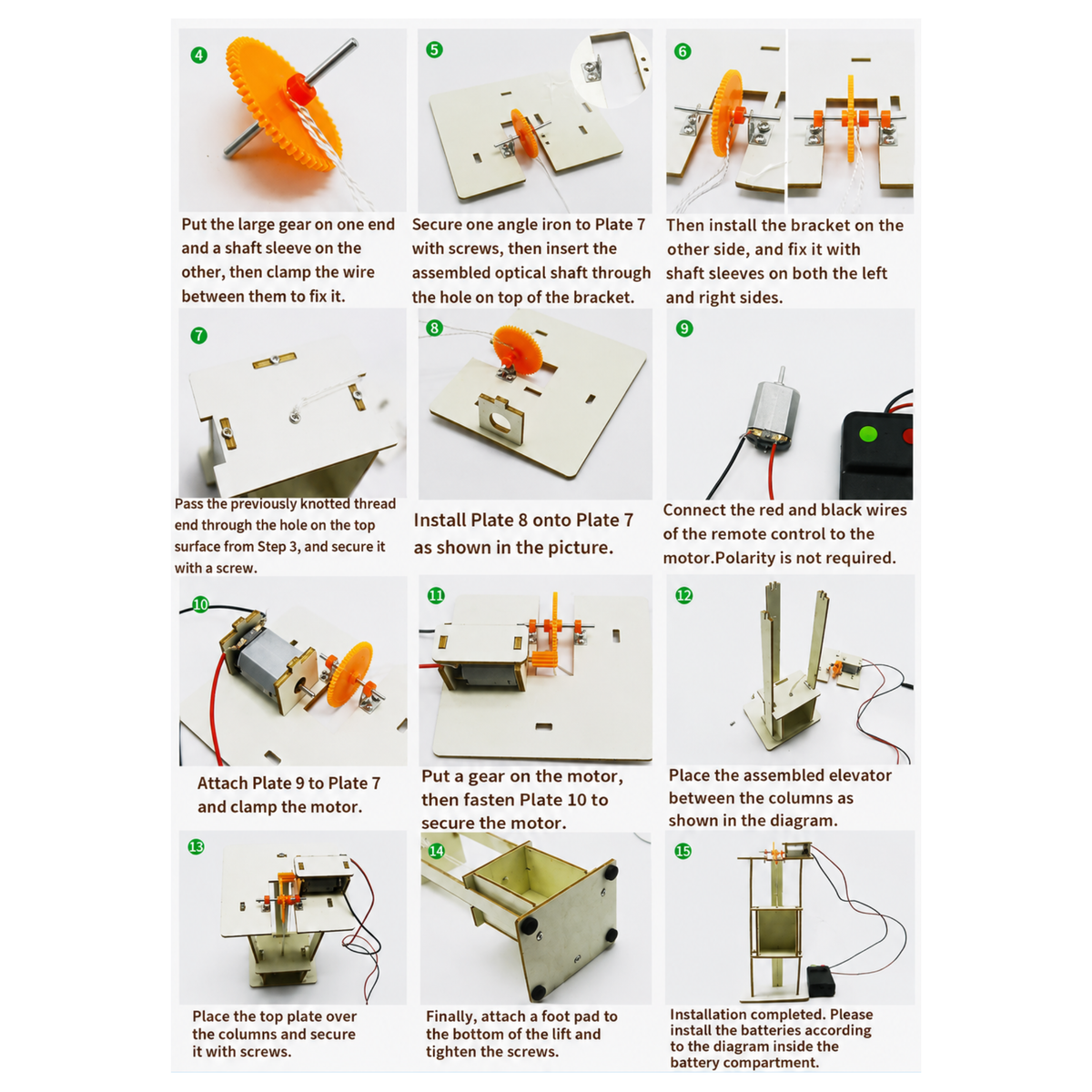 4

Put the large gear on one end and a shaft sleeve on the other, then clamp the wire between them to fix it.

5

Secure one angle iron to Plate 7 with screws, then insert the assembled optical shaft through the hole on top of the bracket.

6

Then install the bracket on the other side, and fix it with shaft sleeves on both the left and right sides.

7

Pass the previously knotted thread end through the hole on the top surface from Step 3, and secure it with a screw.

8

Install Plate 8 onto Plate 7 as shown in the picture.

9

Connect the red and black wires of the remote control to the motor.Polarity is not required.

10

Attach Plate 9 to Plate 7 and clamp the motor.

11

Put a gear on the motor, then fasten Plate 10 to secure the motor.

12

Place the assembled elevator between the columns as shown in the diagram.

13

Place the top plate over the columns and secure it with screws.

14

Finally, attach a foot pad to the bottom of the lift and tighten the screws.

15

Installation completed. Please install the batteries according to the diagram inside the battery compartment.