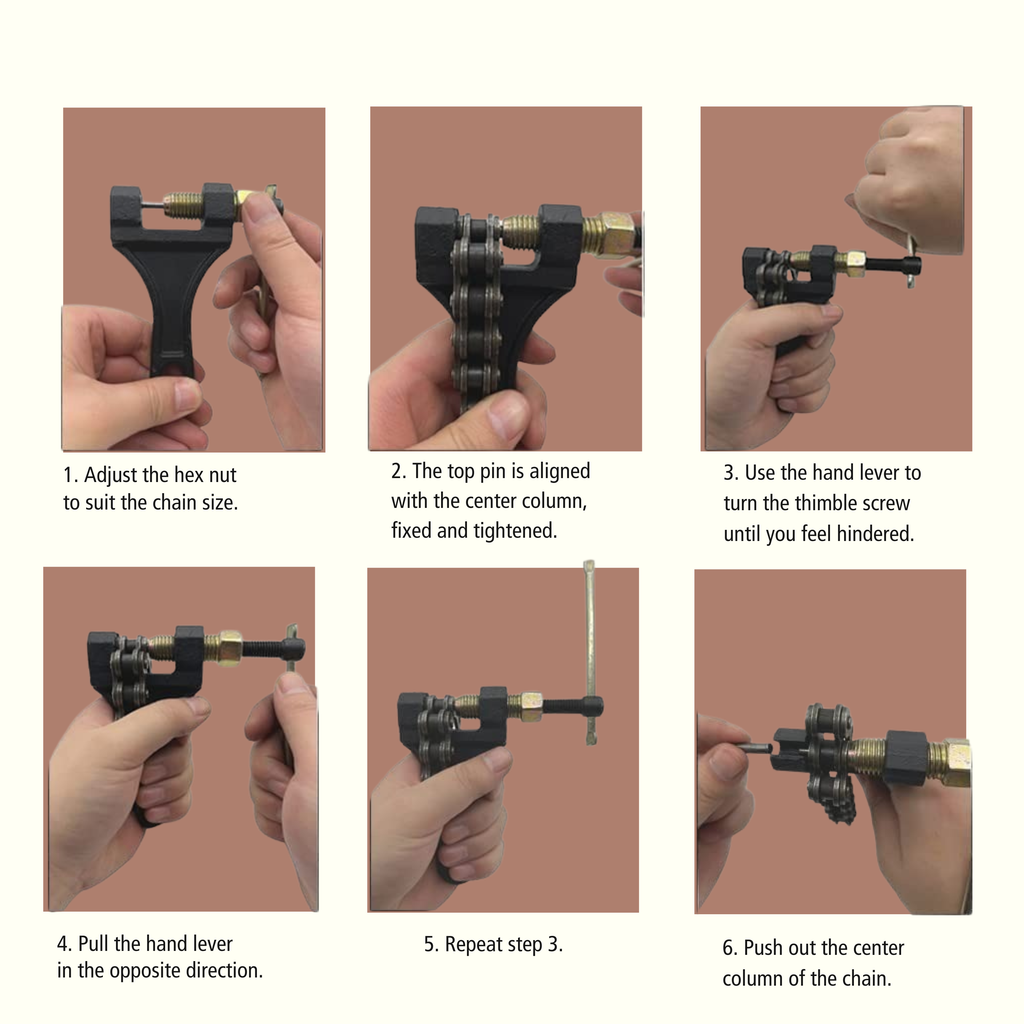 1. Adjust the hex nut to suit the chain size.

2. The top pin is aligned with the center column, fixed and tightened.

3. Use the hand lever to turn the thimble screw until you feel hindered.

4. Pull the hand lever in the opposite direction.

5. Repeat step 3.

6. Push out the center column of the chain.