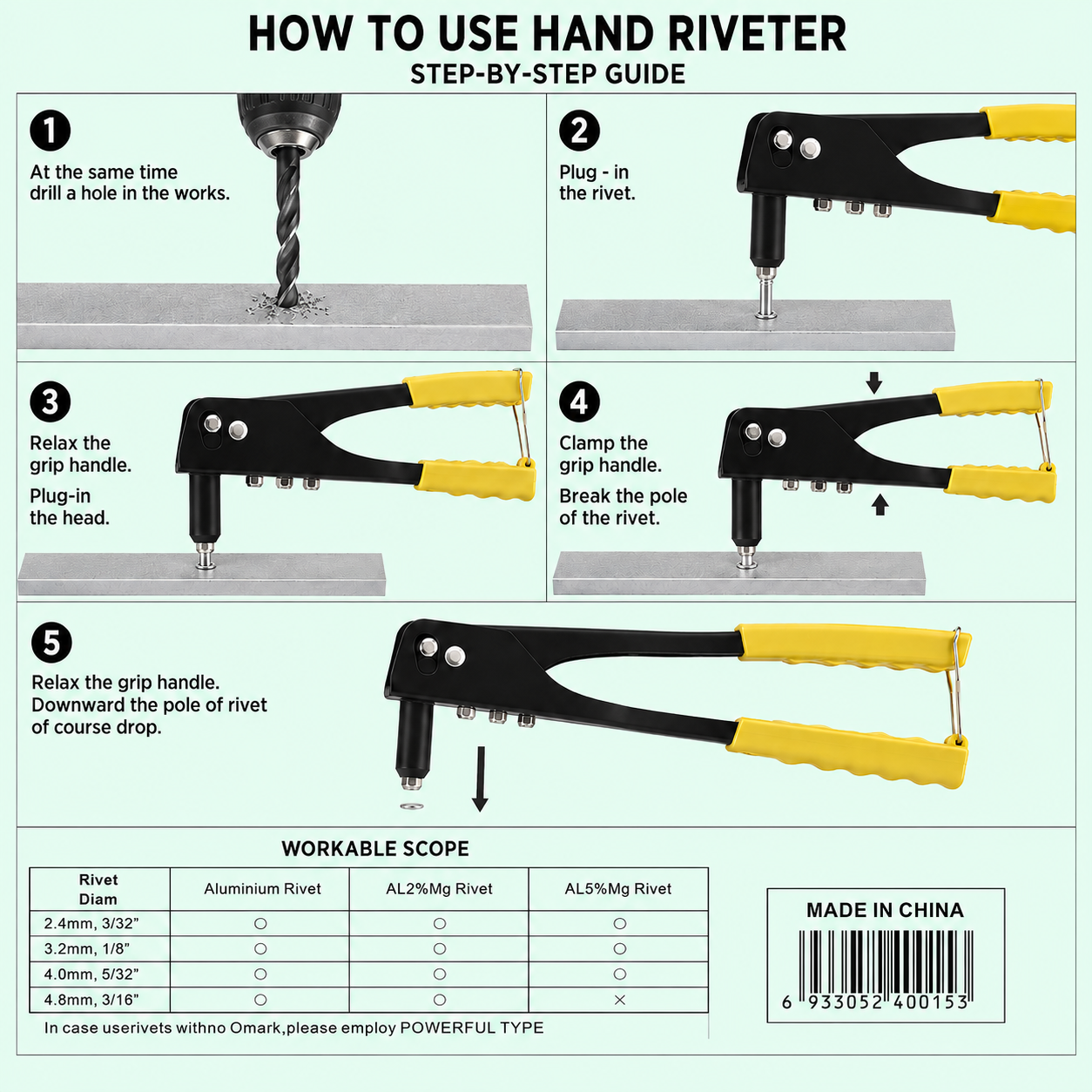 HOW TO USE HAND RIVETER
STEP-BY-STEP GUIDE

1
At the same time drill a hole in the works.

2
Plug - in the rivet.

3
Relax the grip handle.
Plug-in the head.

4
Clamp the grip handle.
Break the pole of the rivet.

5
Relax the grip handle.
Downward the pole of rivet of course drop.

WORKABLE SCOPE

| Rivet Diam | Aluminium Rivet | AL2%Mg Rivet | AL5%Mg Rivet |
|---|---|---|---|
| 2.4mm, 3/32" | ○ | ○ | ○ |
| 3.2mm, 1/8" | ○ | ○ | ○ |
| 4.0mm, 5/32" | ○ | ○ | ○ |
| 4.8mm, 3/16" | ○ | ○ | × |

In case userivets withno Omark,please employ POWERFUL TYPE

MADE IN CHINA
6 933052 400153