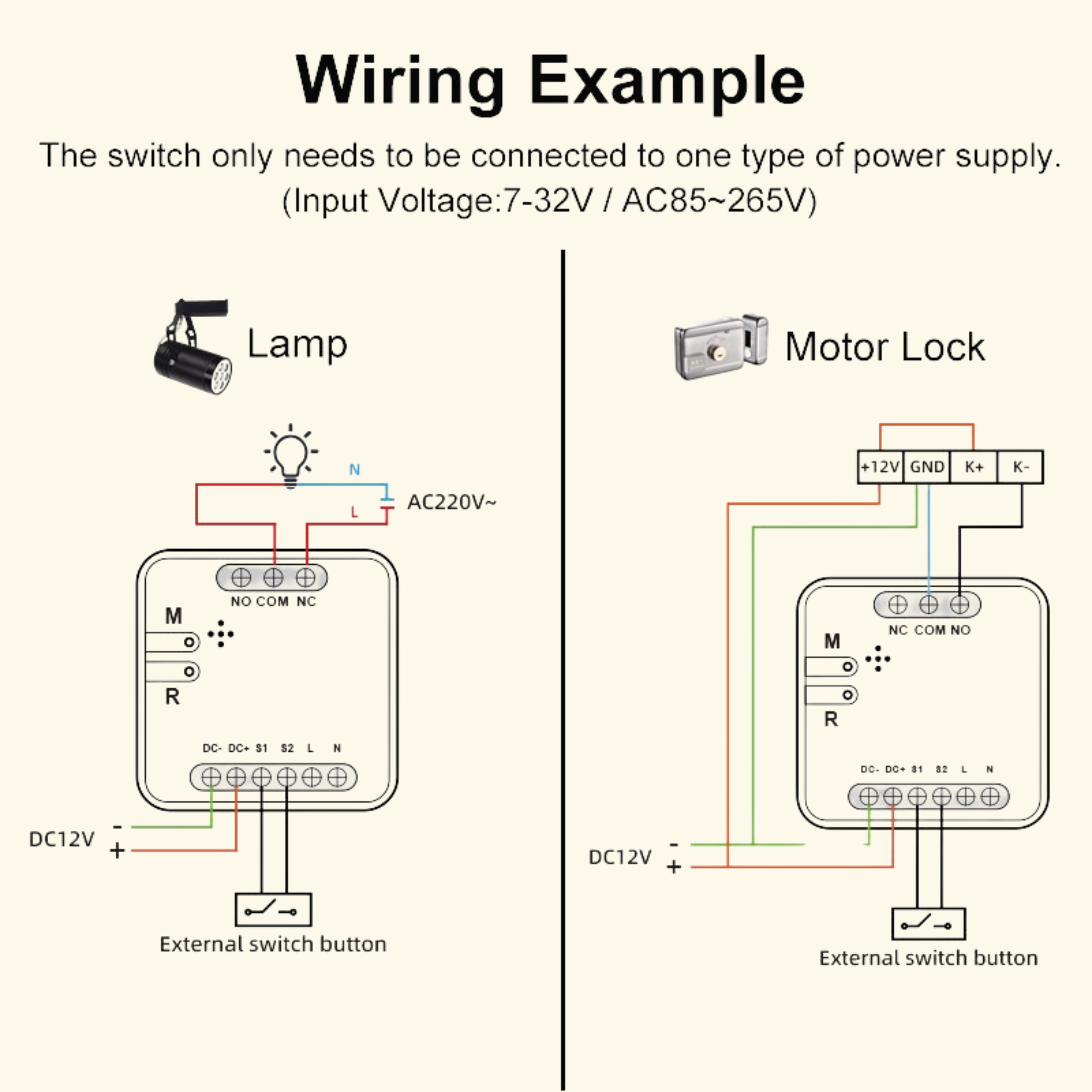 Wiring Example

The switch only needs to be connected to one type of power supply.
(Input Voltage:7-32V / AC85~265V)

Lamp

N
L
AC220V~

NO COM NC

M

R

DC- DC+ S1 S2 L N

DC12V
-
+

External switch button

Motor Lock

+12V GND K+ K-

NC COM NO

M

R

DC- DC+ S1 S2 L N

DC12V
-
+

External switch button