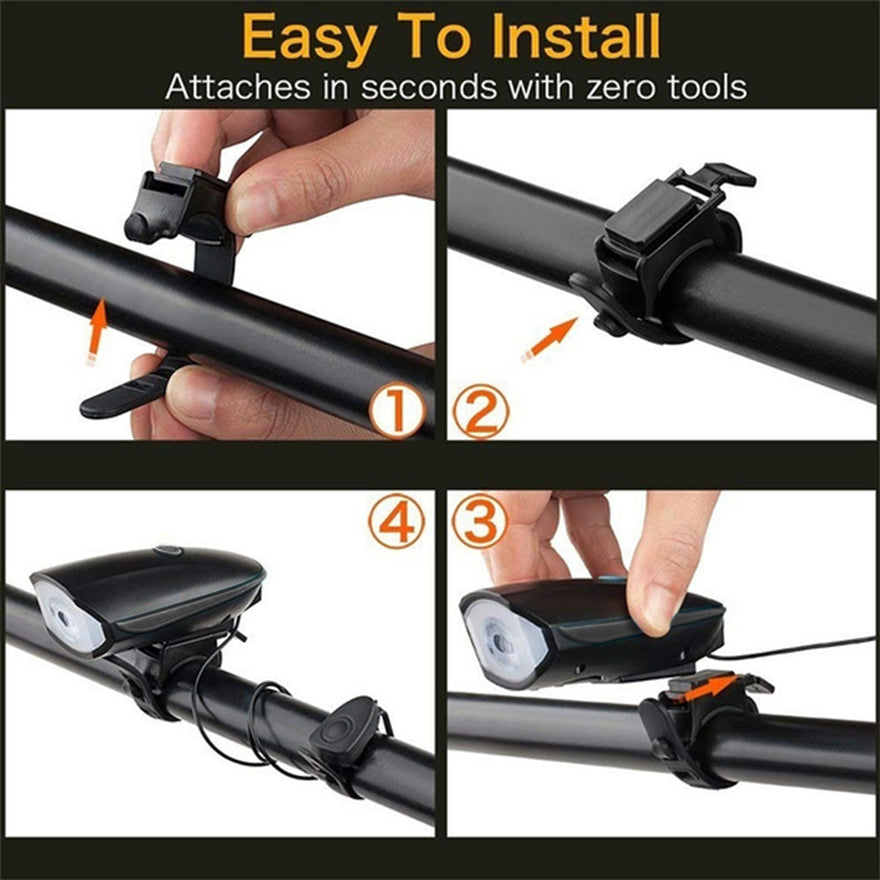 Easy To Install

Attaches in seconds with zero tools

①

②

④

③