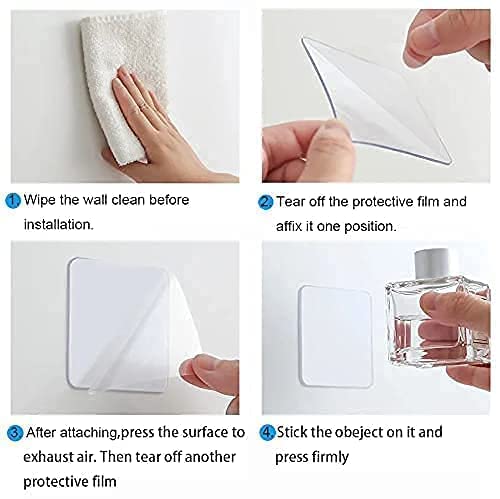 1. Wipe the wall clean before installation.

2. Tear off the protective film and affix it one position.

3. After attaching,press the surface to exhaust air. Then tear off another protective film

4. Stick the obeject on it and press firmly