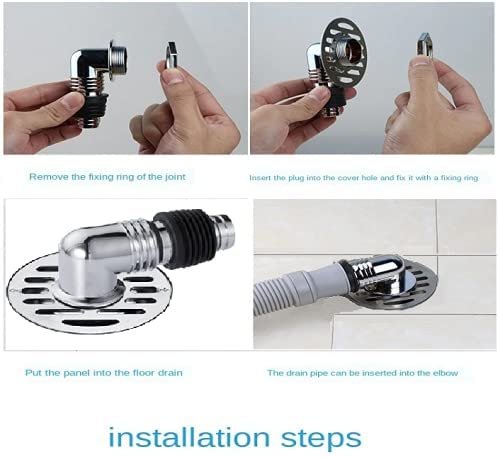 Remove the fixing ring of the joint

Insert the plug into the cover hole and fix it with a fixing ring

Put the panel into the floor drain

The drain pipe can be inserted into the elbow

installation steps